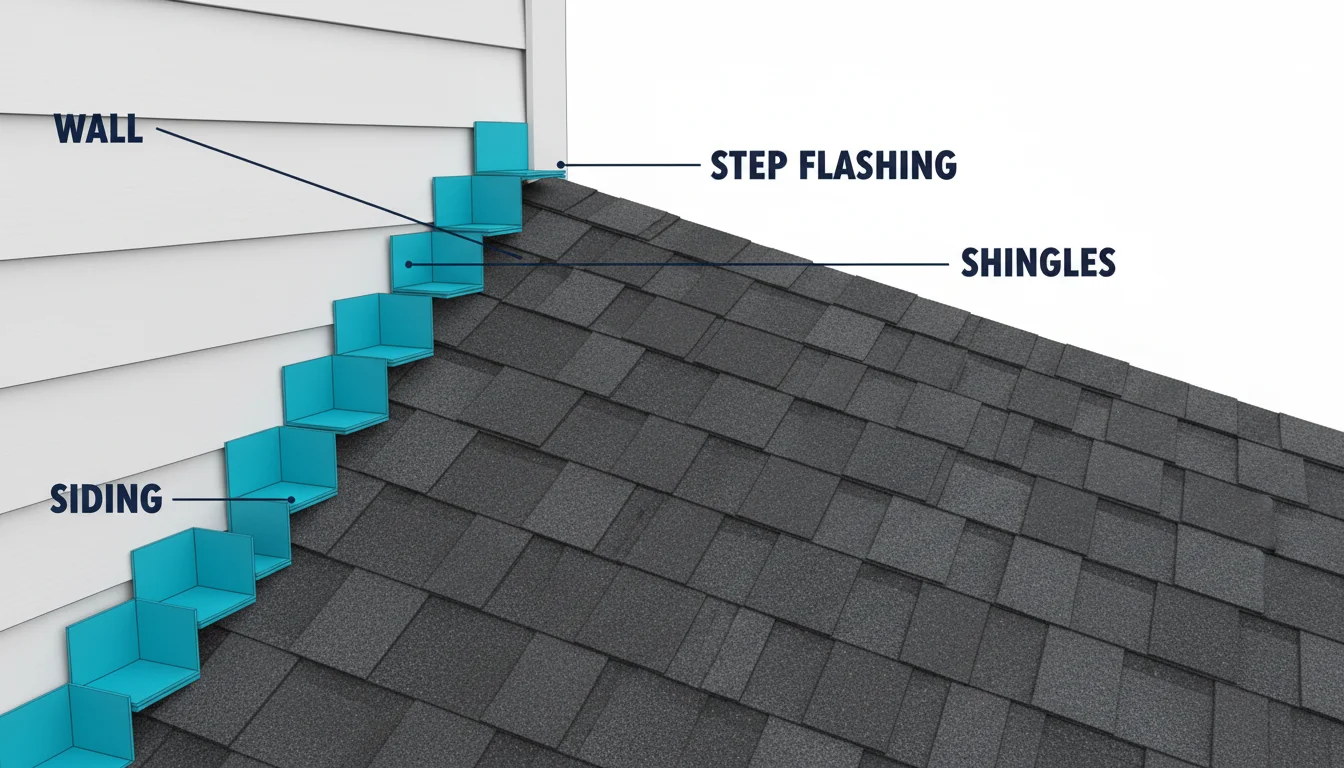 WALL

STEP FLASHING

SHINGLES

SIDING