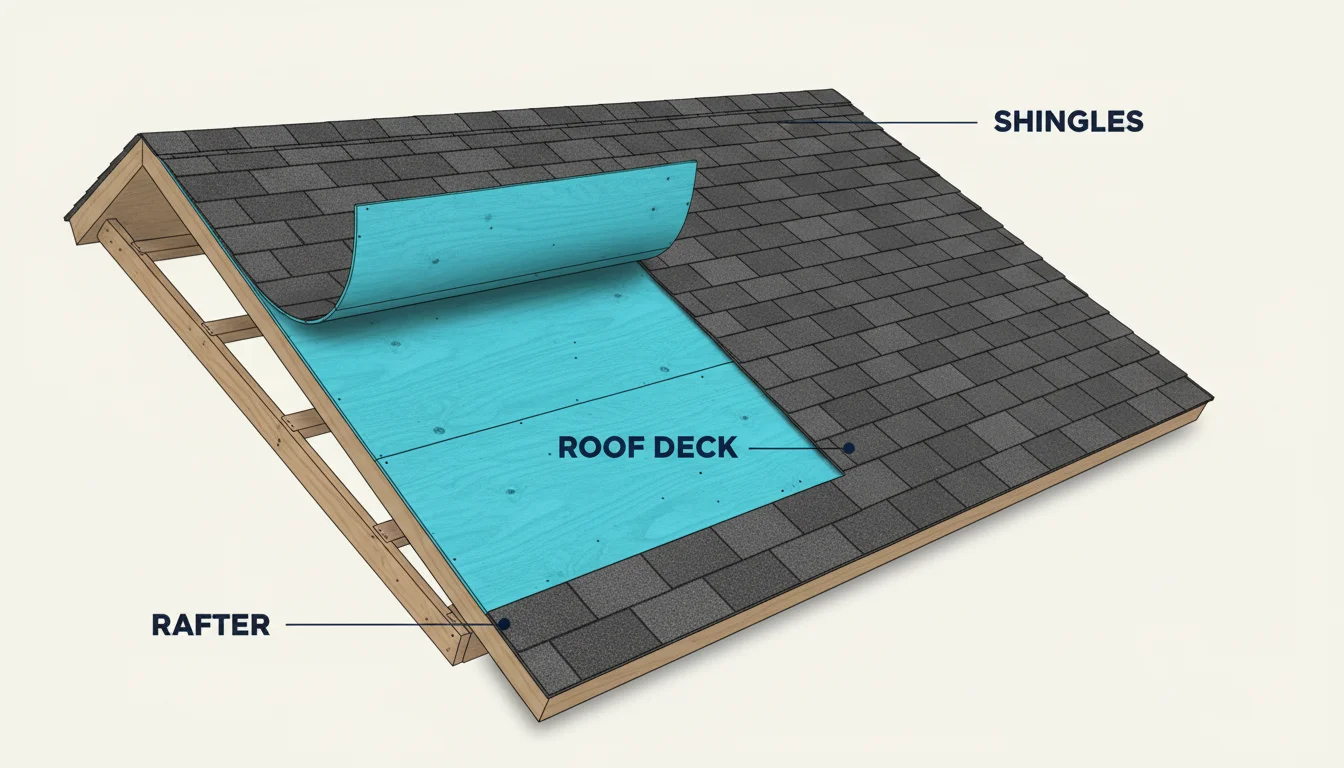 SHINGLES

ROOF DECK

RAFTER